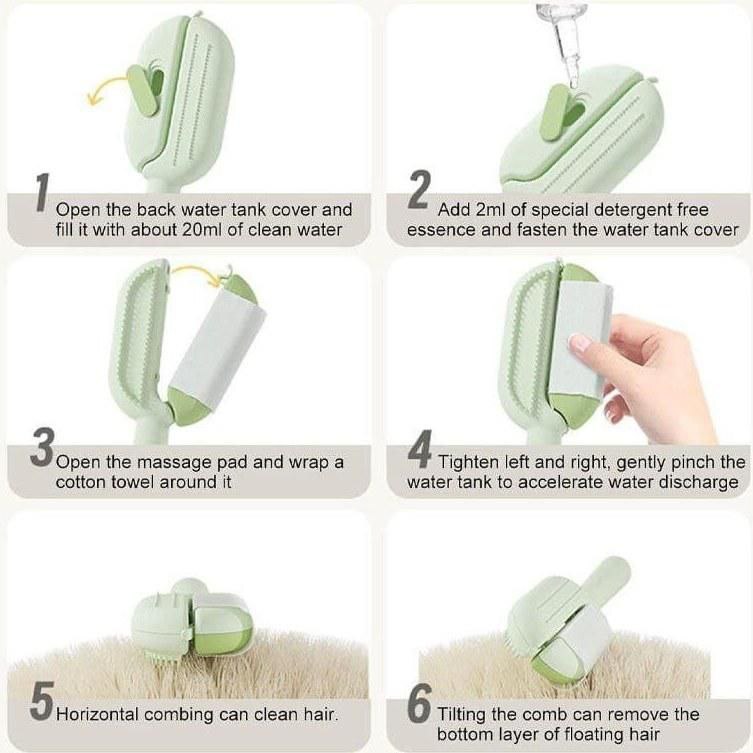 1 Open the back water tank cover and fill it with about 20ml of clean water

2 Add 2ml of special detergent free essence and fasten the water tank cover

3 Open the massage pad and wrap a cotton towel around it

4 Tighten left and right, gently pinch the water tank to accelerate water discharge

5 Horizontal combing can clean hair.

6 Tilting the comb can remove the bottom layer of floating hair